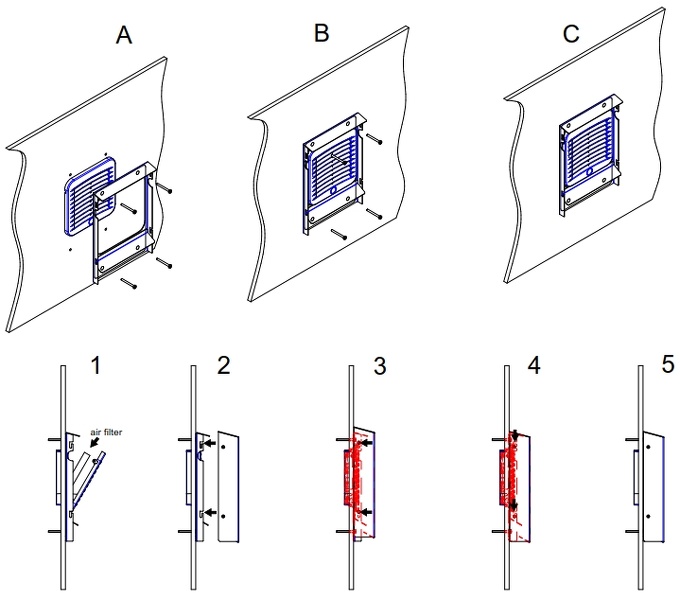 A

B

C

1

air filter

2

3

4

5