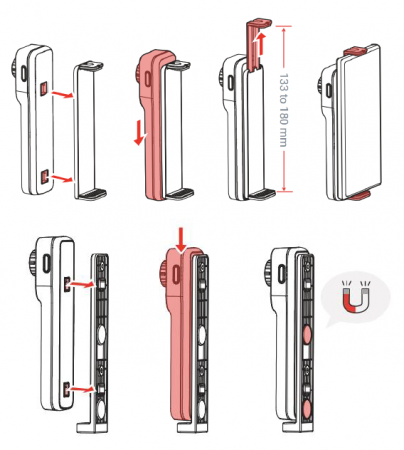 133 to 180 mm